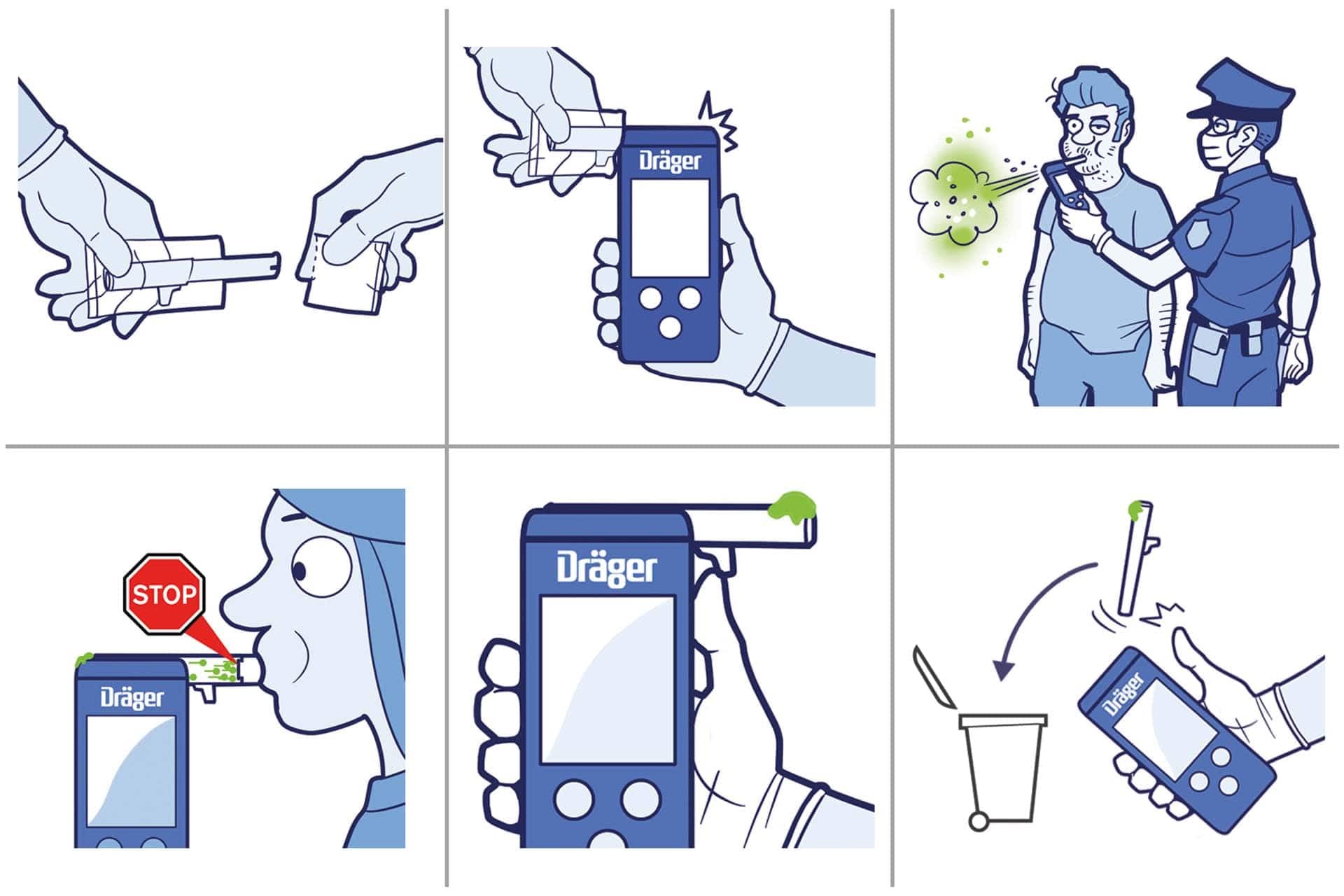 Dräger

STOP

Dräger

Dräger

Dräger